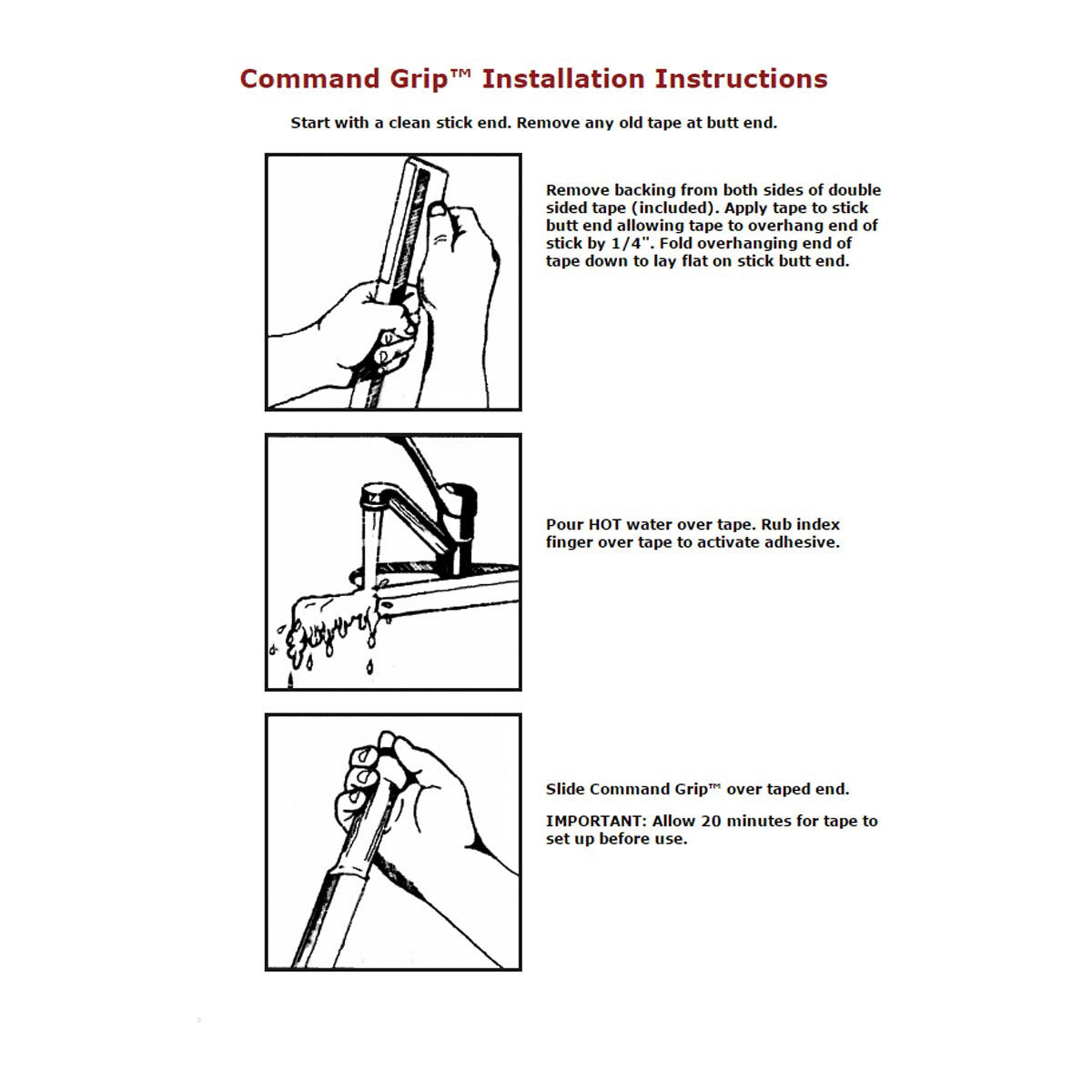 Command Grip™ Installation Instructions

Start with a clean stick end. Remove any old tape at butt end.

Remove backing from both sides of double sided tape (included). Apply tape to stick butt end allowing tape to overhang end of stick by 1/4". Fold overhanging end of tape down to lay flat on stick butt end.

Pour HOT water over tape. Rub index finger over tape to activate adhesive.

Slide Command Grip™ over taped end.

IMPORTANT: Allow 20 minutes for tape to set up before use.